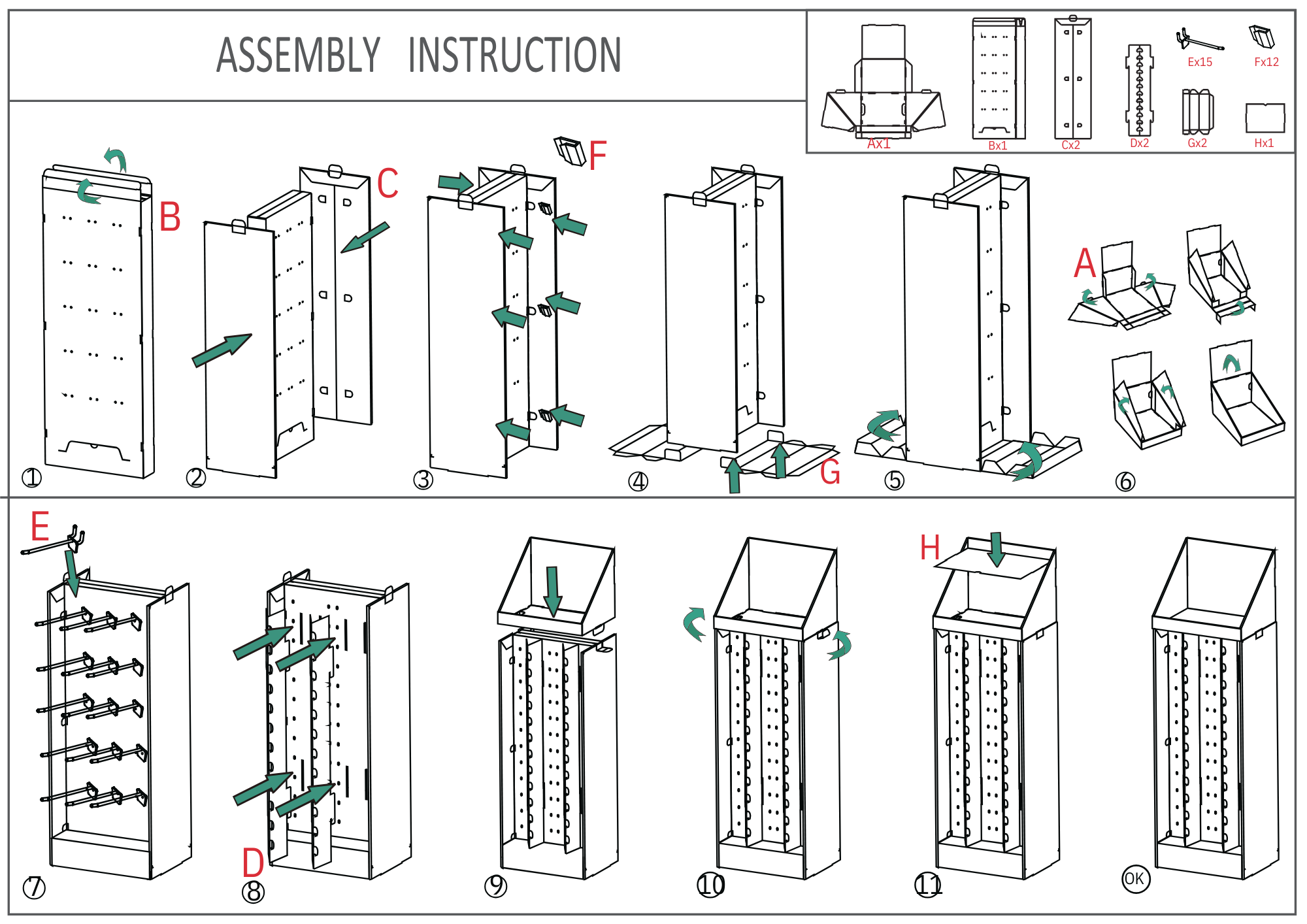 ASSEMBLY INSTRUCTION

Ax1
Bx1
Cx2
Dx2
Ex15
Fx12
Gx2
Hx1

B
C
F
G
A

①
②
③
④
⑤
⑥

E
D
H

⑦
⑧
⑨
⑩
⑪
OK